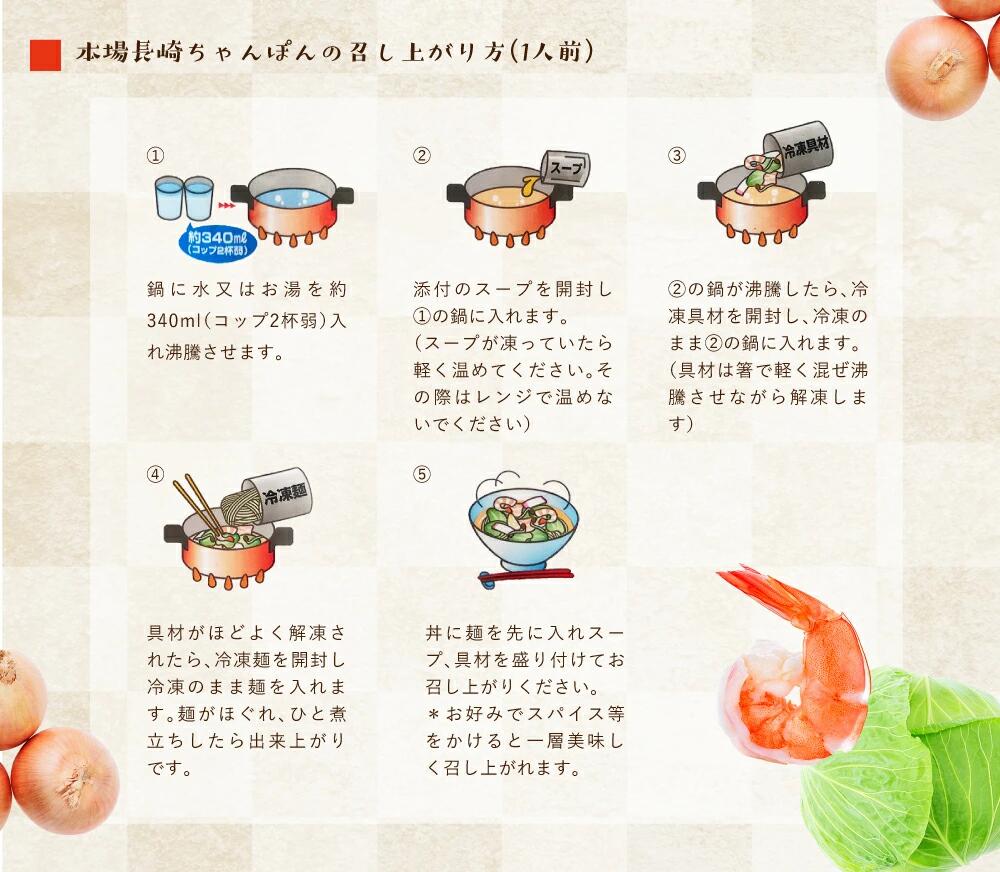 本場長崎ちゃんぽんの召し上がり方(1人前)

①

約340ml
(コップ2杯弱)

鍋に水又はお湯を約340ml(コップ2杯弱)入れ沸騰させます。

②

スープ

添付のスープを開封し①の鍋に入れます。
(スープが凍っていたら軽く温めてください。その際はレンジで温めないでください)

③

冷凍具材

②の鍋が沸騰したら、冷凍具材を開封し、冷凍のまま②の鍋に入れます。
(具材は箸で軽く混ぜ沸騰させながら解凍します)

④

冷凍麺

具材がほどよく解凍されたら、冷凍麺を開封し冷凍のまま麺を入れます。麺がほぐれ、ひと煮立ちしたら出来上がりです。

⑤

丼に麺を先に入れスープ、具材を盛り付けてお召し上がりください。
＊お好みでスパイス等をかけると一層美味しく召し上がれます。