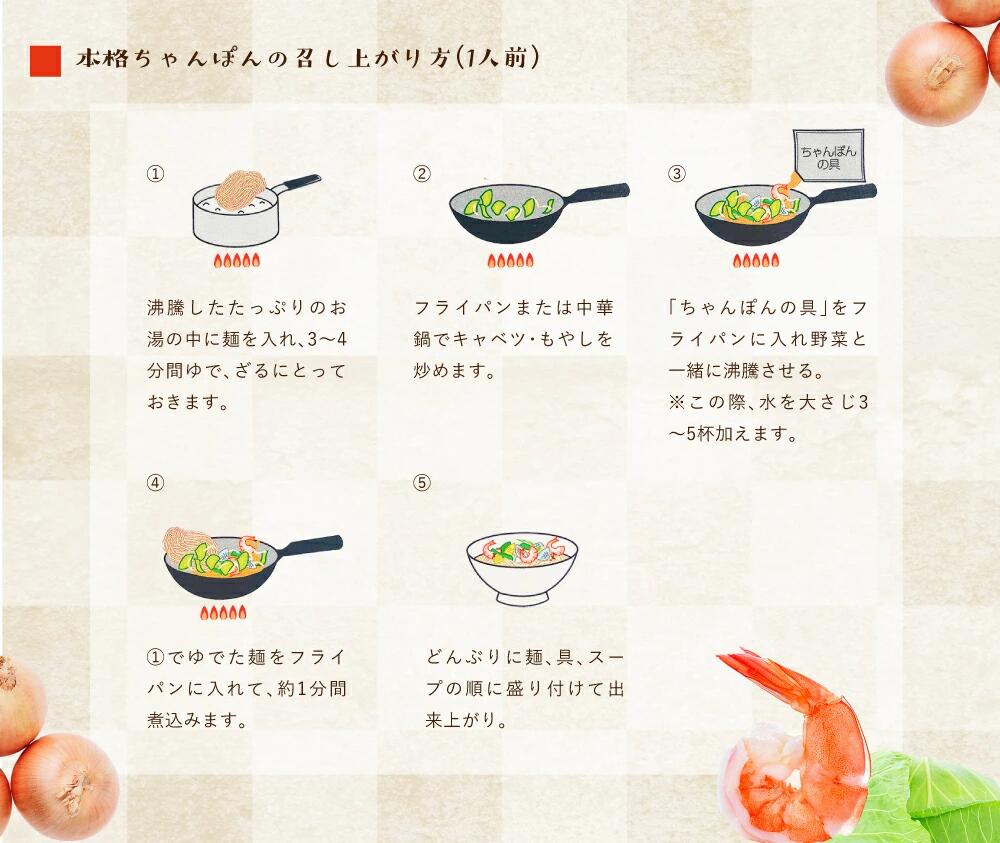 本格ちゃんぽんの召し上がり方(1人前)

①

沸騰したたっぷりのお湯の中に麺を入れ、3〜4分間ゆで、ざるにとっておきます。

②

フライパンまたは中華鍋でキャベツ・もやしを炒めます。

③

ちゃんぽんの具

「ちゃんぽんの具」をフライパンに入れ野菜と一緒に沸騰させる。
※この際、水を大さじ3〜5杯加えます。

④

①でゆでた麺をフライパンに入れて、約1分間煮込みます。

⑤

どんぶりに麺、具、スープの順に盛り付けて出来上がり。