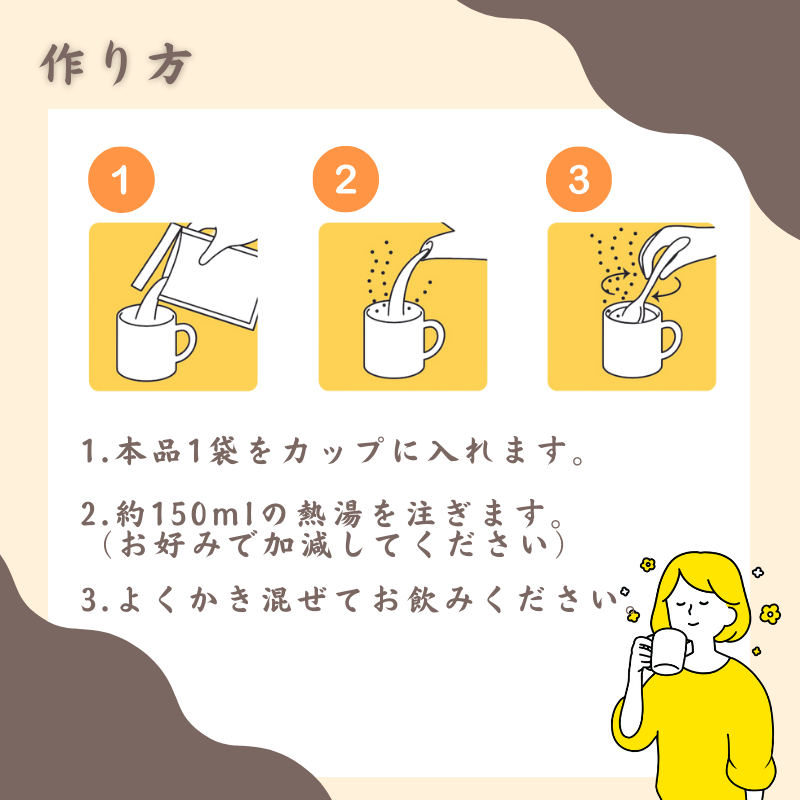 作り方

1

2

3

1.本品1袋をカップに入れます。

2.約150mlの熱湯を注ぎます。
（お好みで加減してください）

3.よくかき混ぜてお飲みください