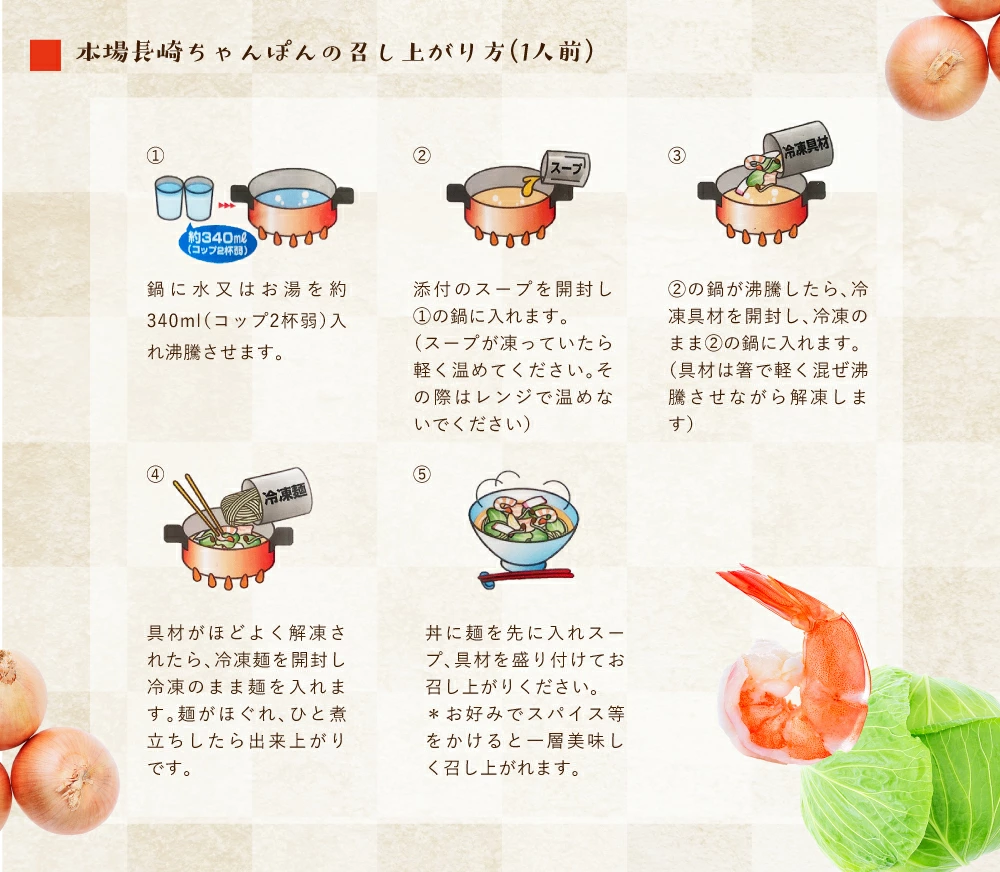 本場長崎ちゃんぽんの召し上がり方(1人前)

①

約340ml
(コップ2杯弱)

鍋に水又はお湯を約340ml(コップ2杯弱)入れ沸騰させます。

②

スープ

添付のスープを開封し①の鍋に入れます。
(スープが凍っていたら軽く温めてください。その際はレンジで温めないでください)

③

冷凍具材

②の鍋が沸騰したら、冷凍具材を開封し、冷凍のまま②の鍋に入れます。
(具材は箸で軽く混ぜ沸騰させながら解凍します)

④

冷凍麺

具材がほどよく解凍されたら、冷凍麺を開封し冷凍のまま麺を入れます。麺がほぐれ、ひと煮立ちしたら出来上がりです。

⑤

丼に麺を先に入れスープ、具材を盛り付けてお召し上がりください。
＊お好みでスパイス等をかけると一層美味しく召し上がれます。